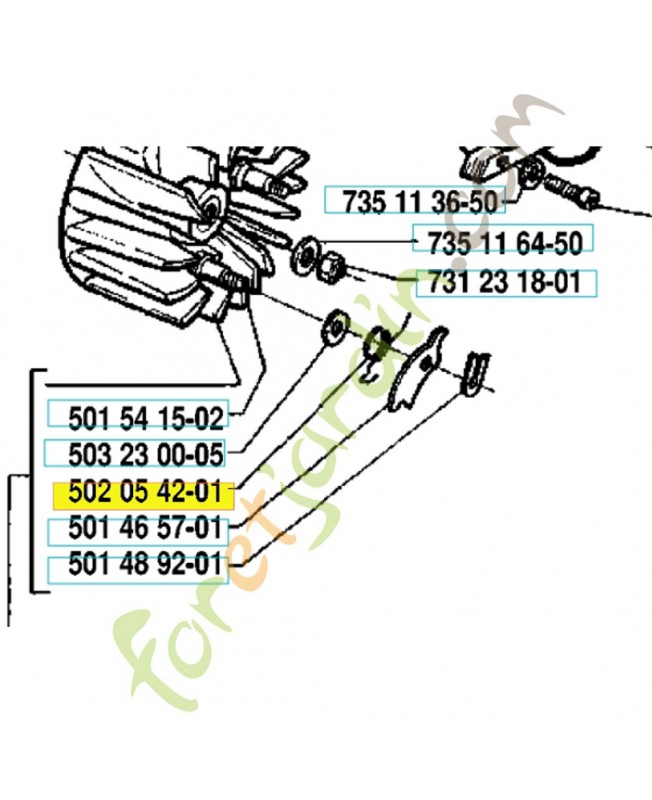 735 11 36-50

735 11 64-50

731 23 18-01

501 54 15-02

503 23 00-05

502 05 42-01

501 46 57-01

501 48 92-01

foretjardin.com