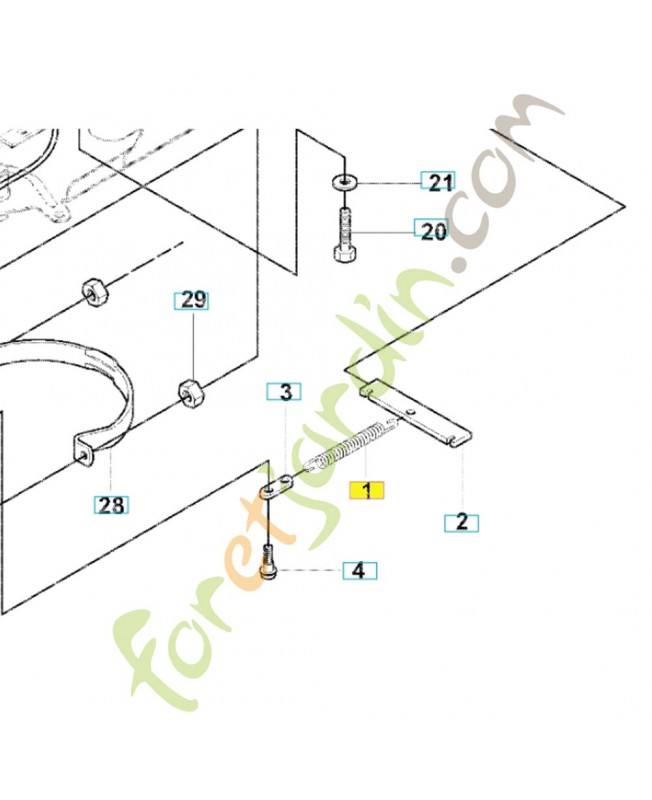 21
20
29
3
28
1
2
4
foretjardin.com