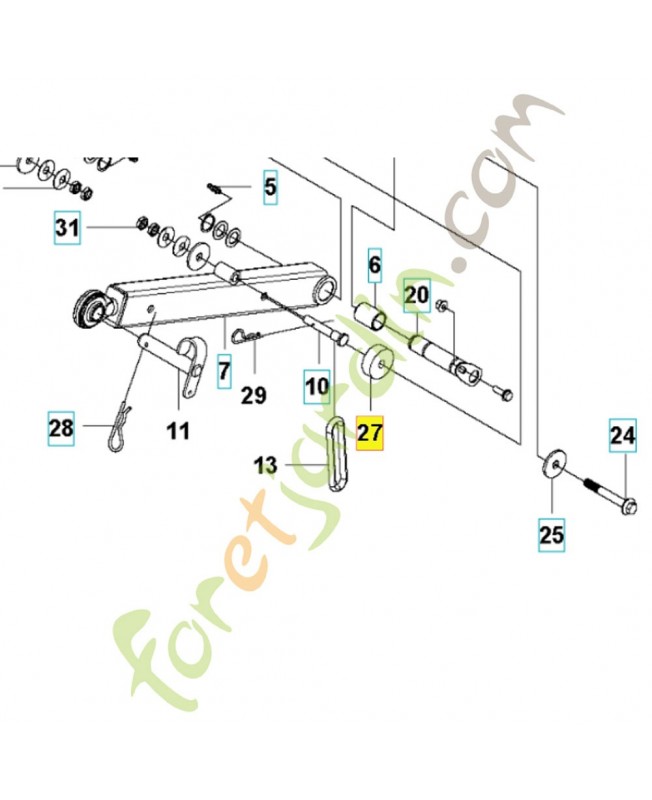 5
31
6
20
7
29
10
11
28
27
13
24
25
foretjardin.com