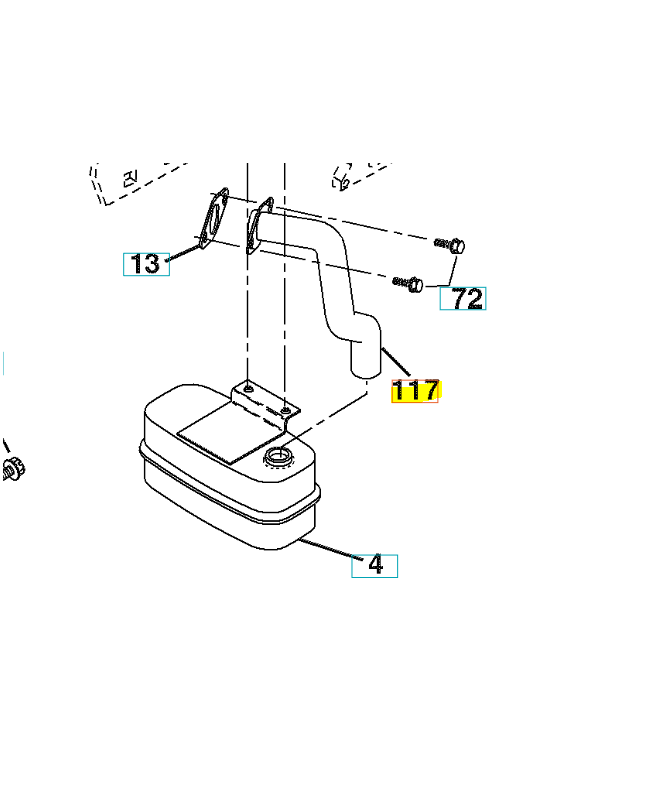 13

72

117

4