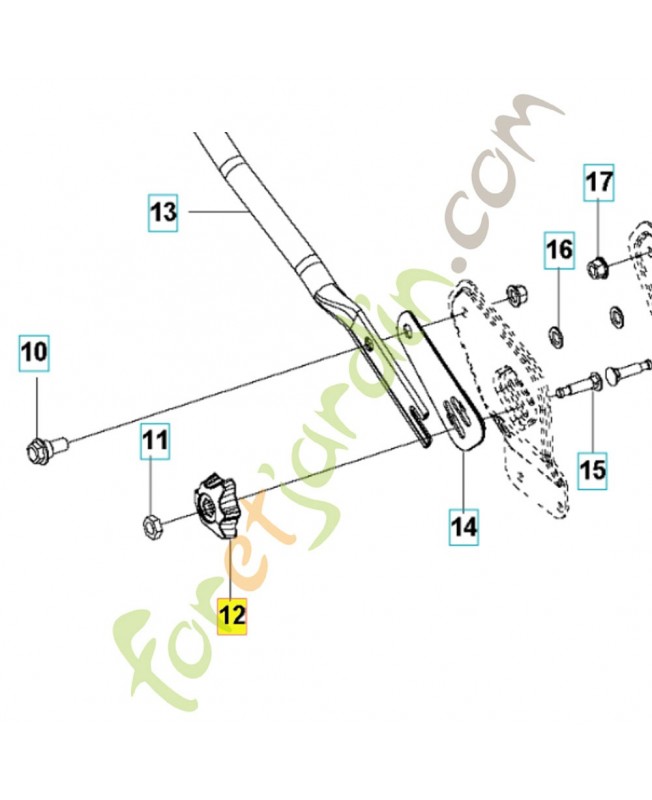 13
17
16
10
11
15
14
12
foretjardin.com