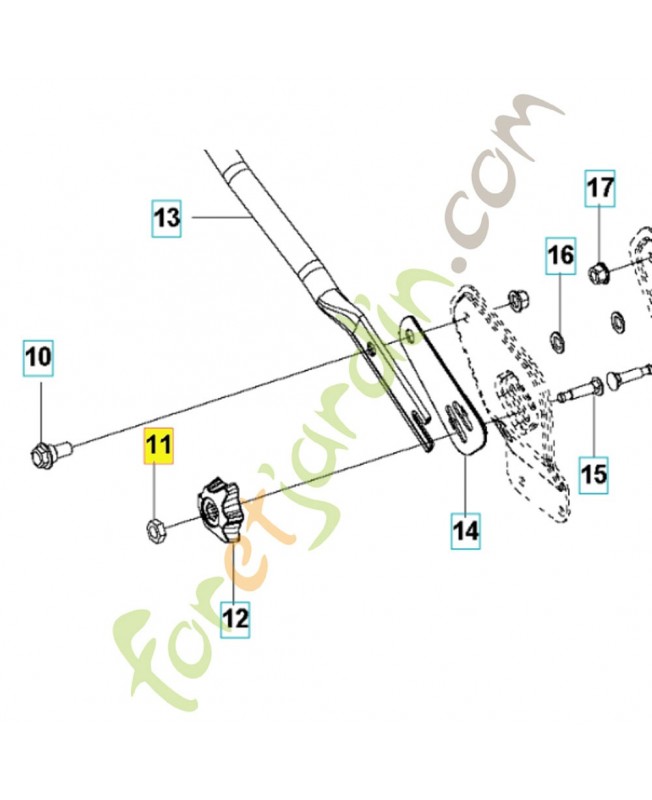 13
17
16
10
11
15
14
12
foretjardin.com