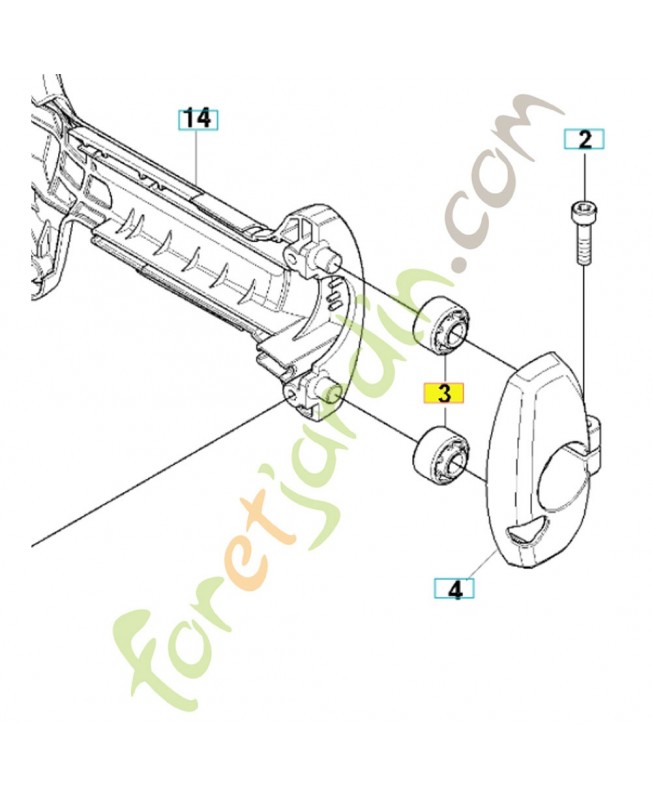 14
2
3
4
foretjardin.com