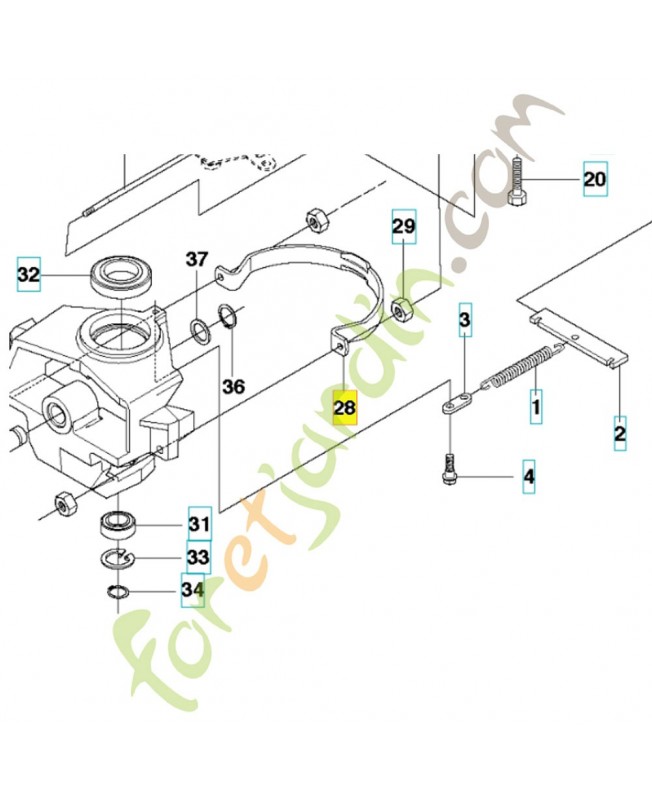 20
29
32
37
3
36
28
1
2
4
31
33
34
foretjardin.com