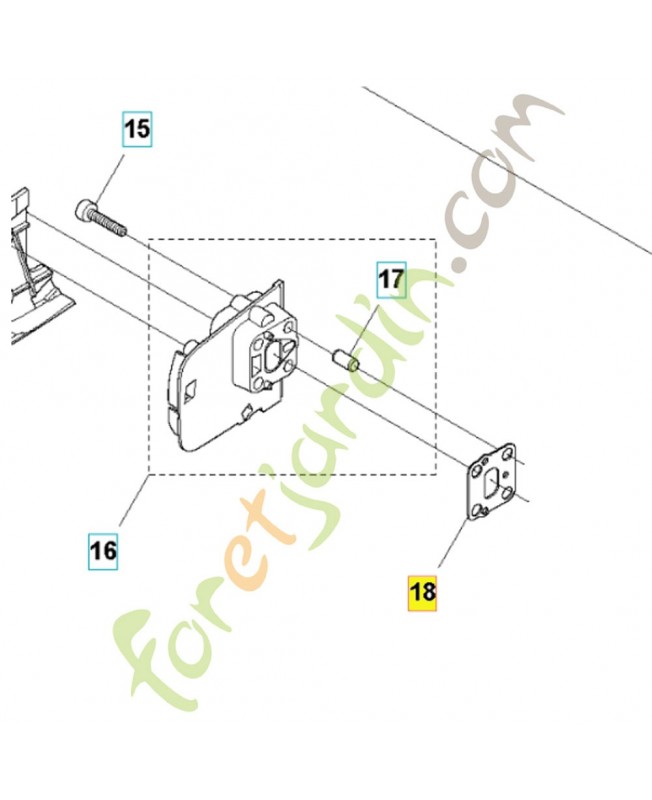 15

17

16

18

foretjardin.com