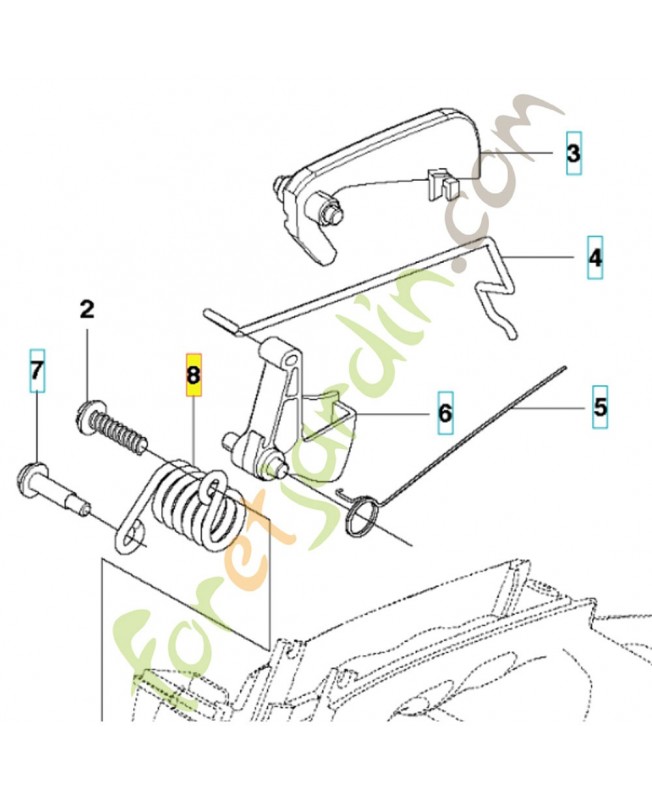 3
4
2
7
8
6
5
Foretjardin.com