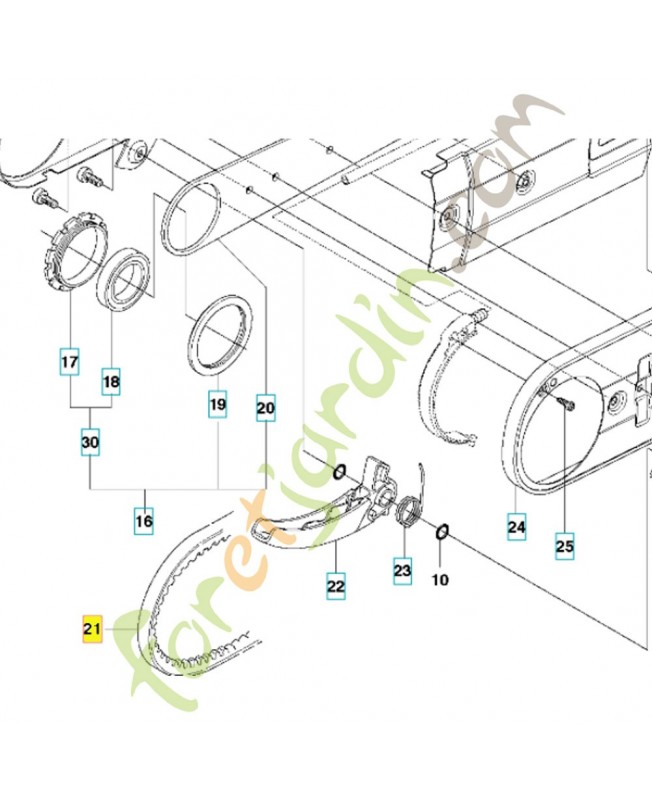 17
18
19
20
30
16
21
22
23
10
24
25
foretjardin.com