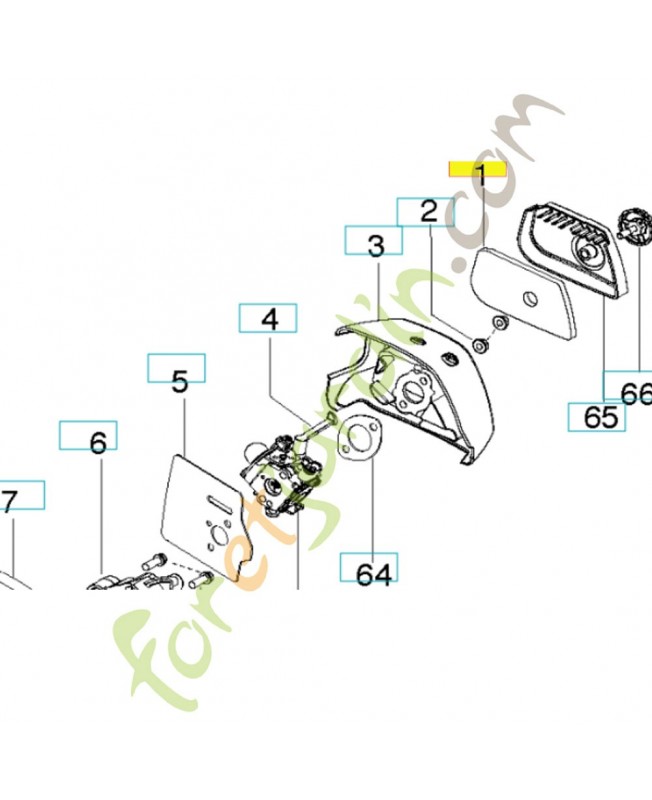 1
2
3
4
5
6
7
64
65
66
foretjardin.com