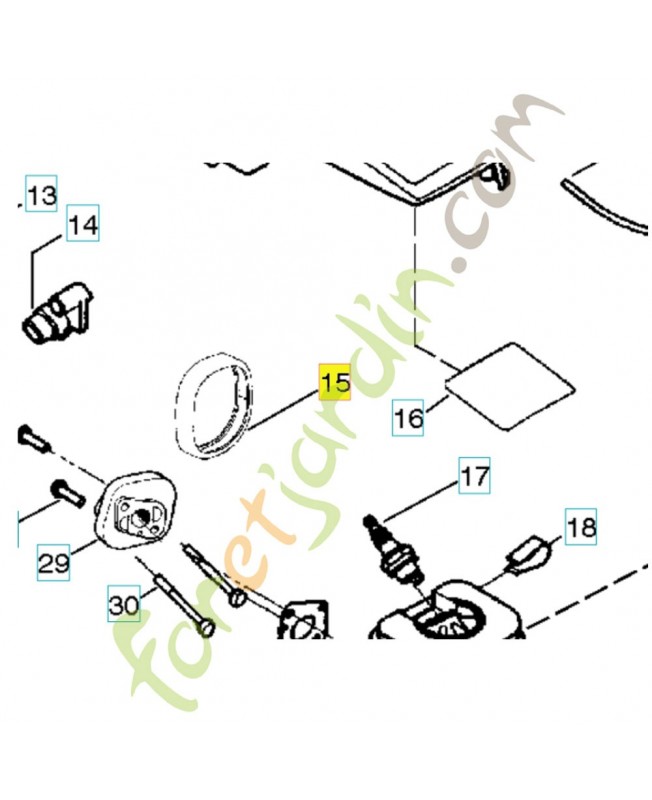 13
14
15
16
17
18
29
30
foretjardin.com