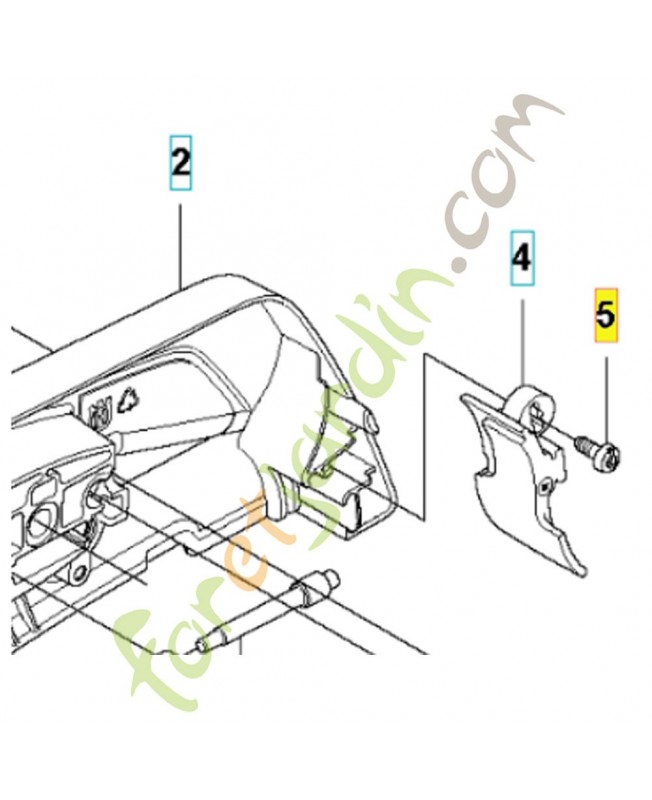 2

4

5

foretjardin.com