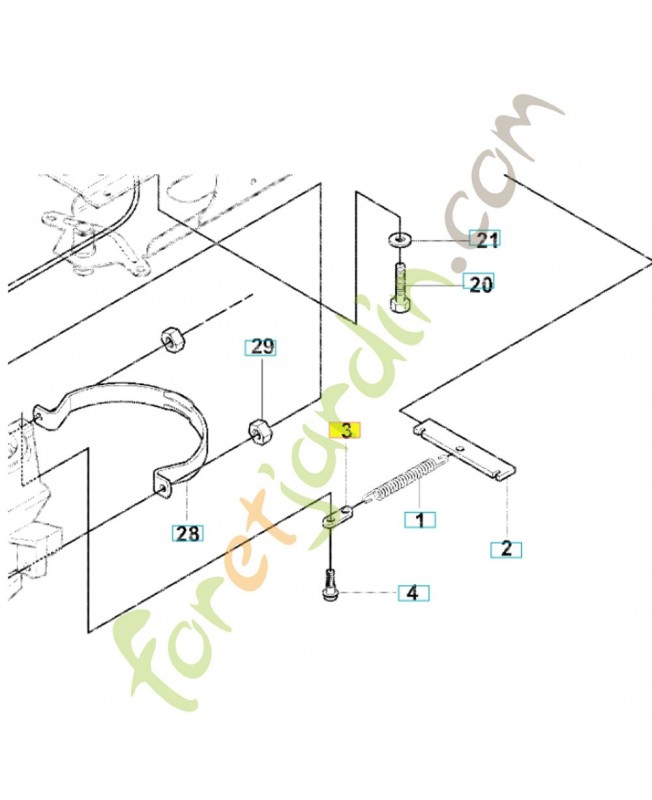 21
20
29
3
1
2
28
4
foretjardin.com