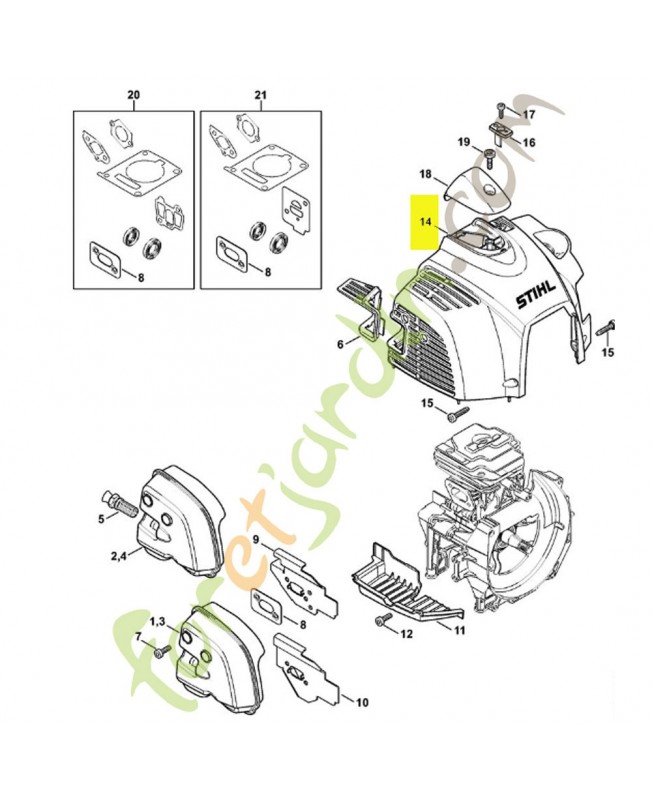 20

8

21

8

17

16

19

18

14

STIHL

6

15

15

5

2,4

9

8

1,3

7

10

12

11

foretjardin.com