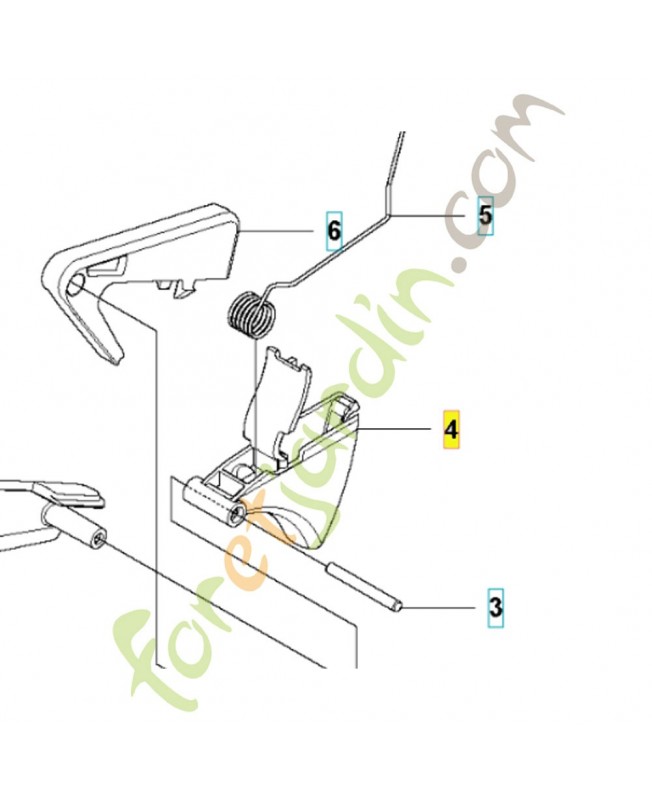 6
5
4
3
forestjardin.com