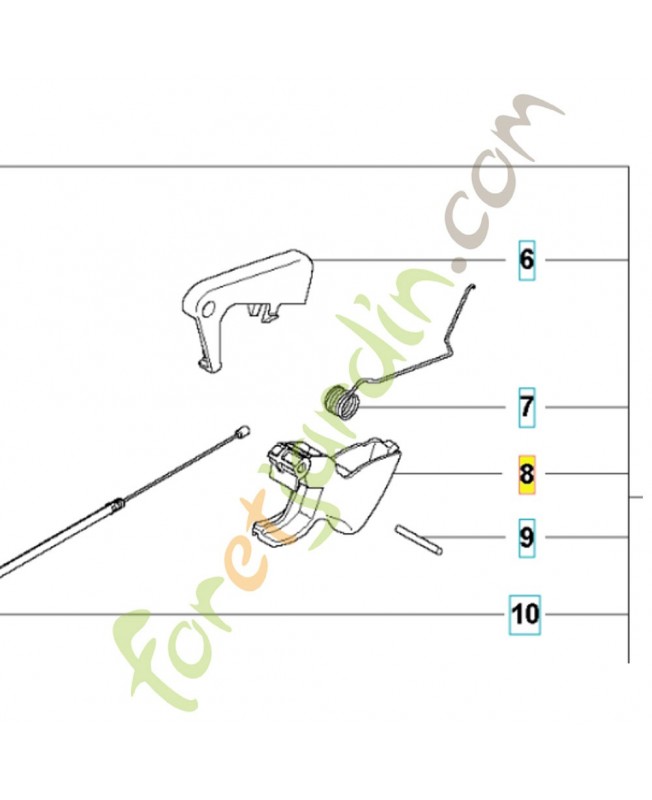 6
7
8
9
10
foretjardin.com