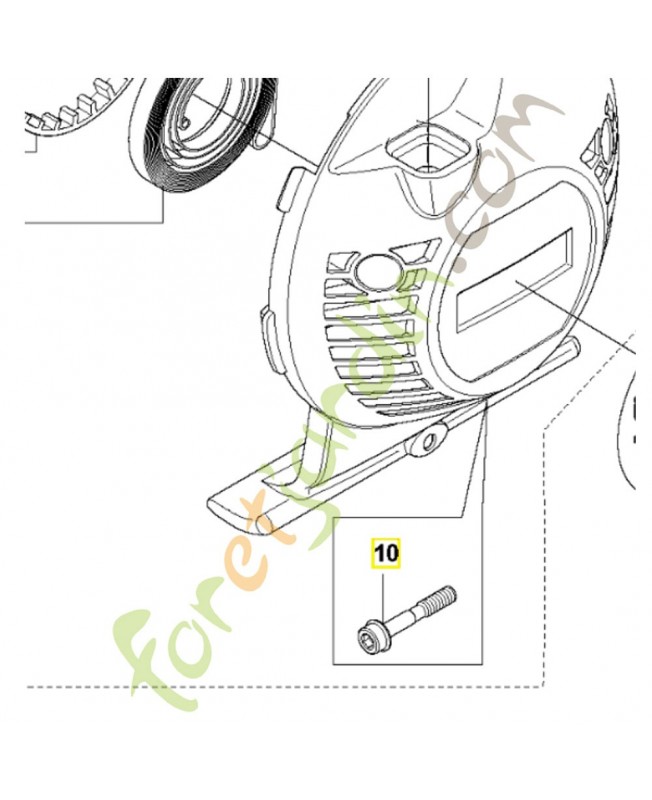 10

foretjardin.com