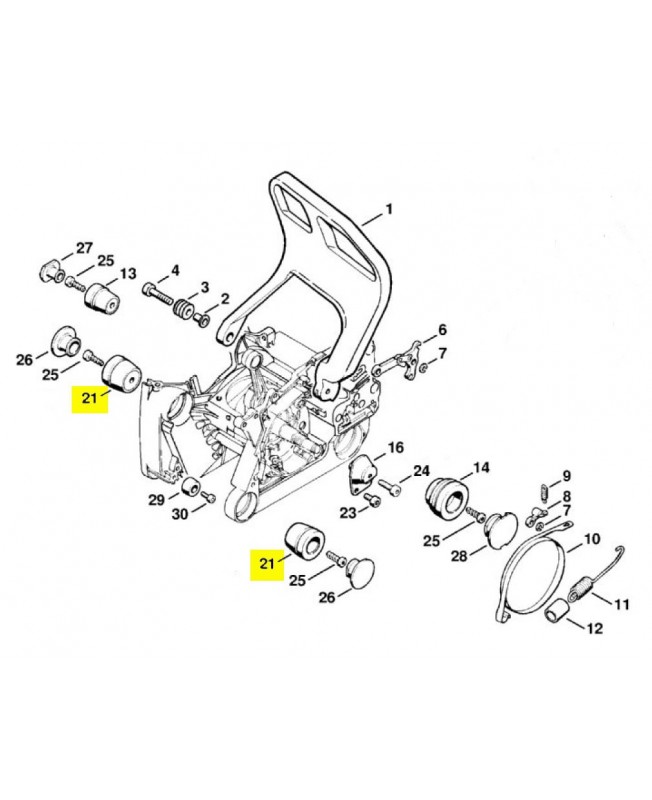 1
27
25
13
4
3
2
6
7
26
25
21
16
24
14
9
8
7
29
30
23
25
28
10
21
25
26
11
12