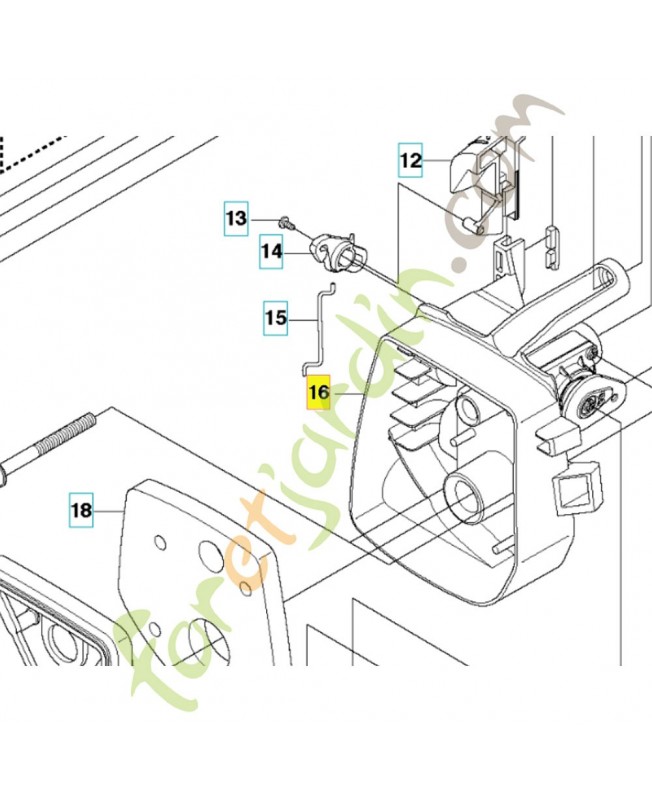 12
13
14
15
16
18
foretjardin.com