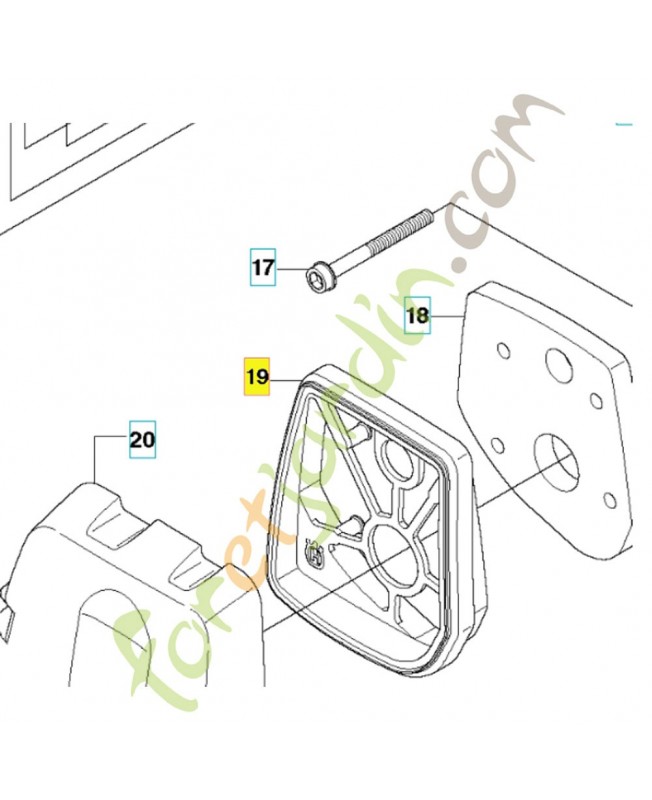 17
18
19
20
foretjardin.com