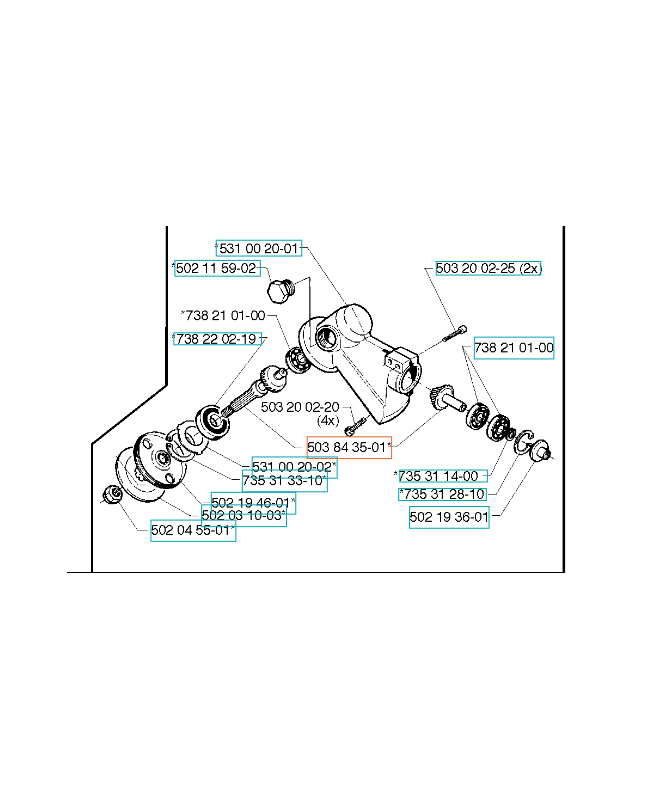 *531 00 20-01
*502 11 59-02
503 20 02-25 (2x)
*738 21 01-00
*738 22 02-19
738 21 01-00
503 20 02-20
(4x)
503 84 35-01*
531 00 20-02*
735 31 33-10*
*735 31 14-00
*735 31 28-10
502 19 46-01*
502 03 10-03*
502 19 36-01
502 04 55-01*