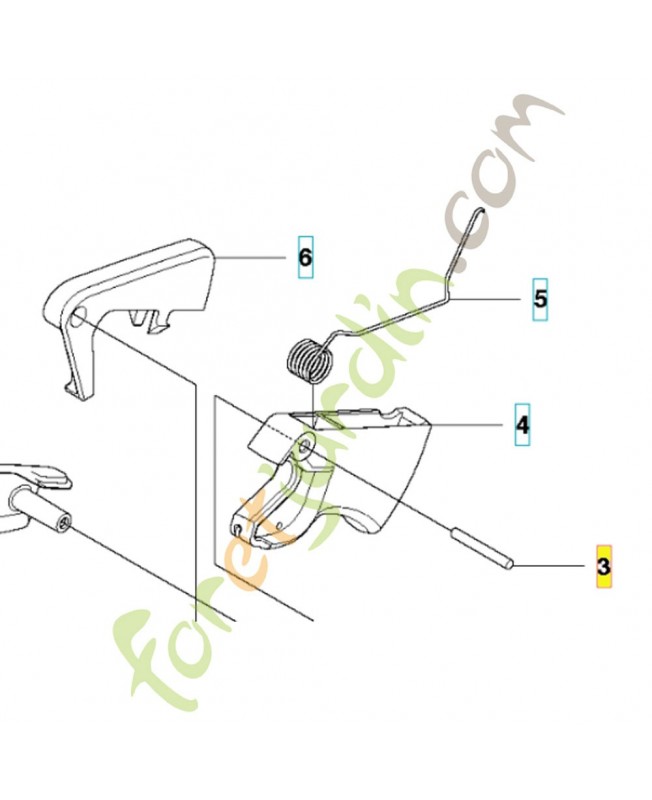 6
5
4
3
foretjardin.com