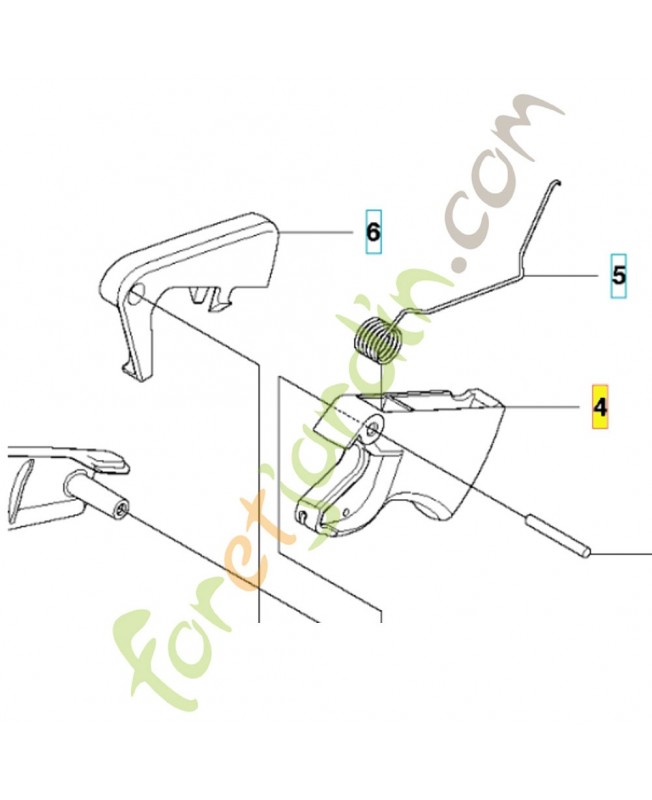 6
5
4
foretjardin.com