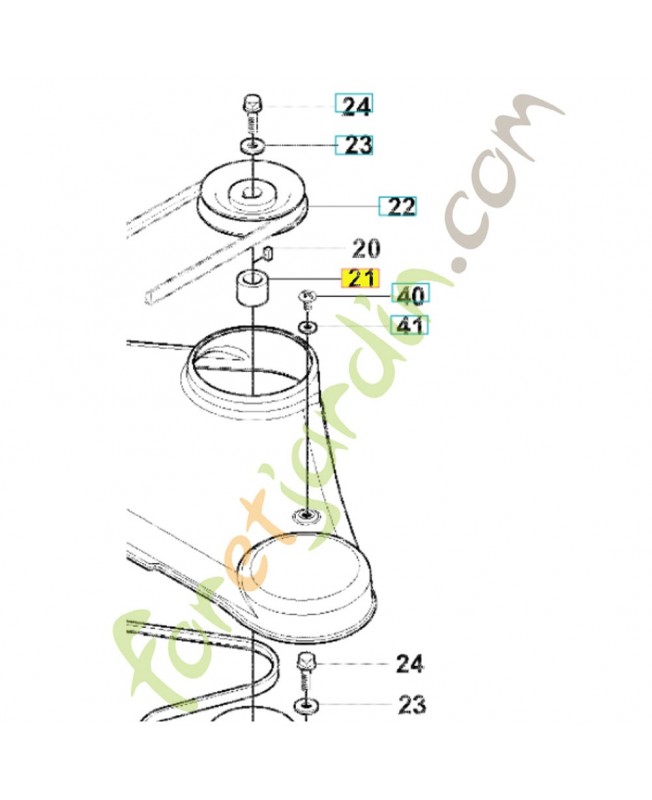 24
23
22
20
21
40
41
24
23
foretjardin.com