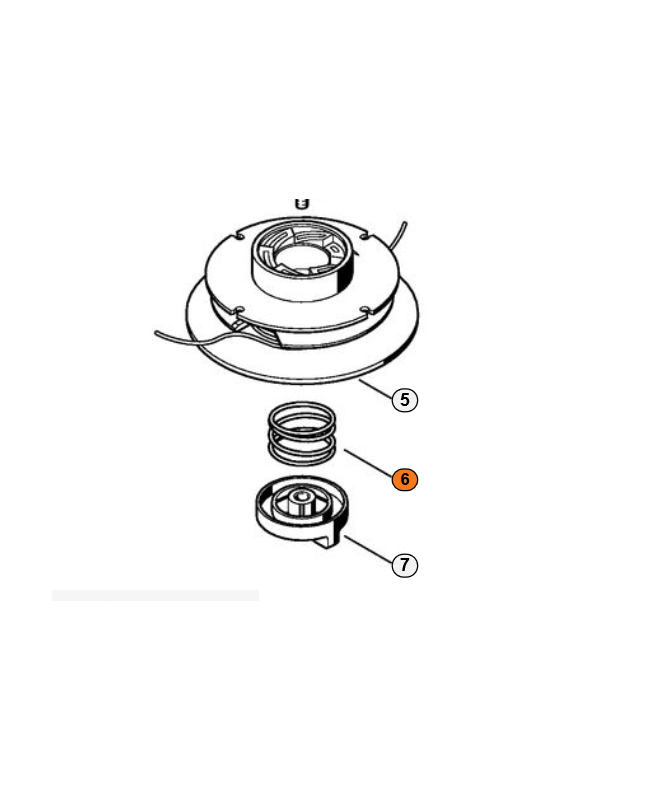 5
6
7