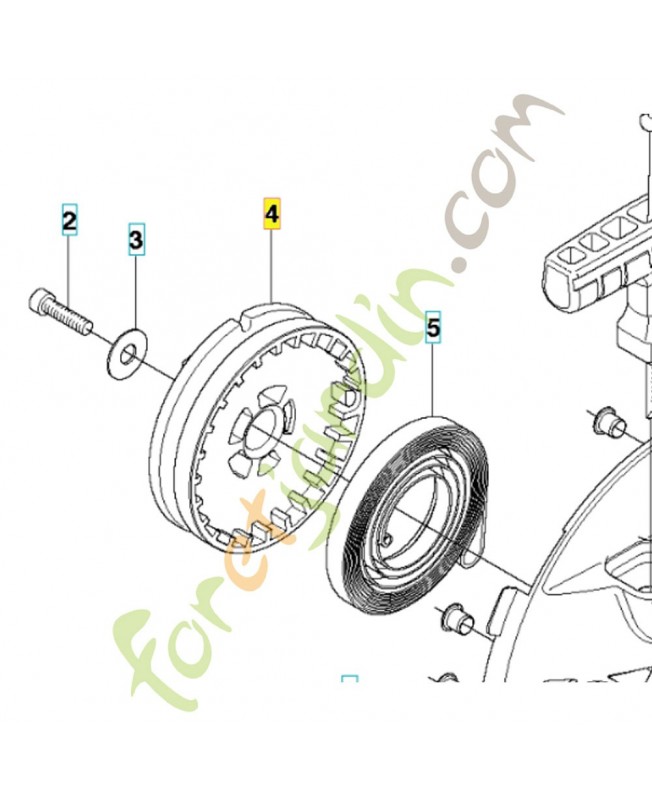 2
3
4
5
foretjardin.com