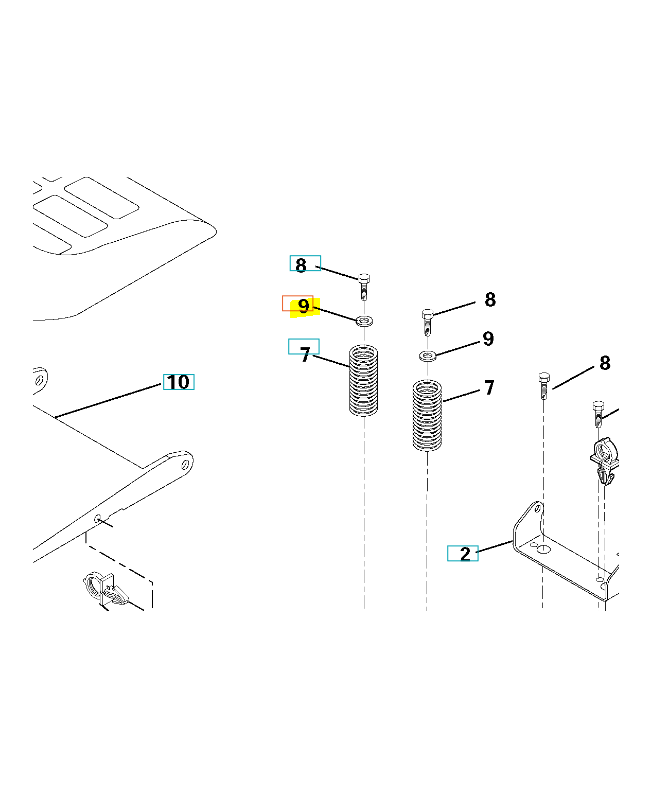 8
9
7
10
8
9
7
8
2