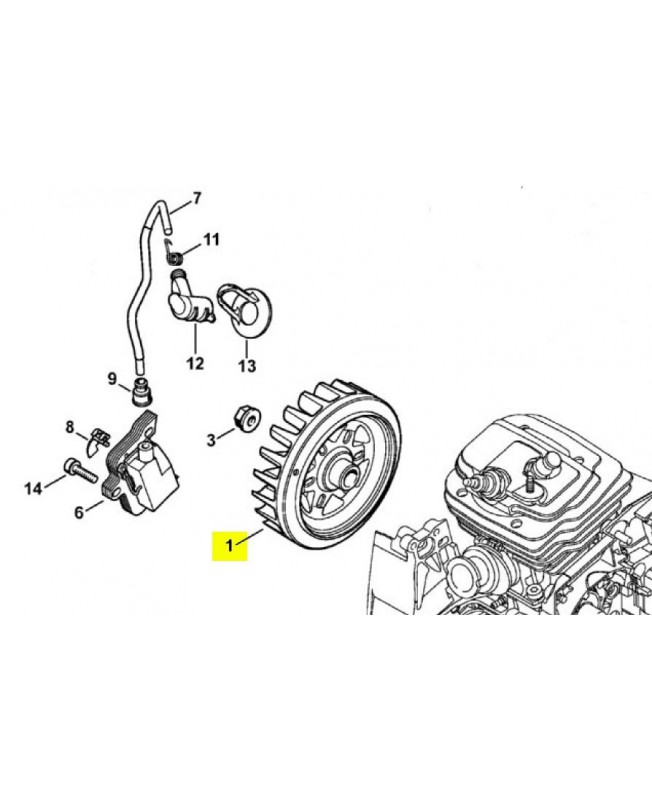 7
11
12
13
9
8
3
14
6
1