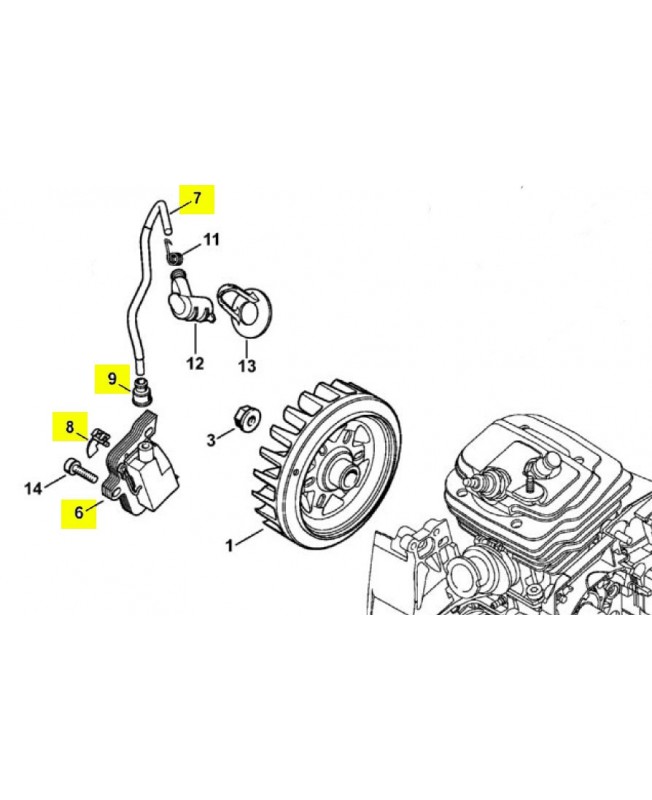 7
11
12
13
9
8
3
14
6
1