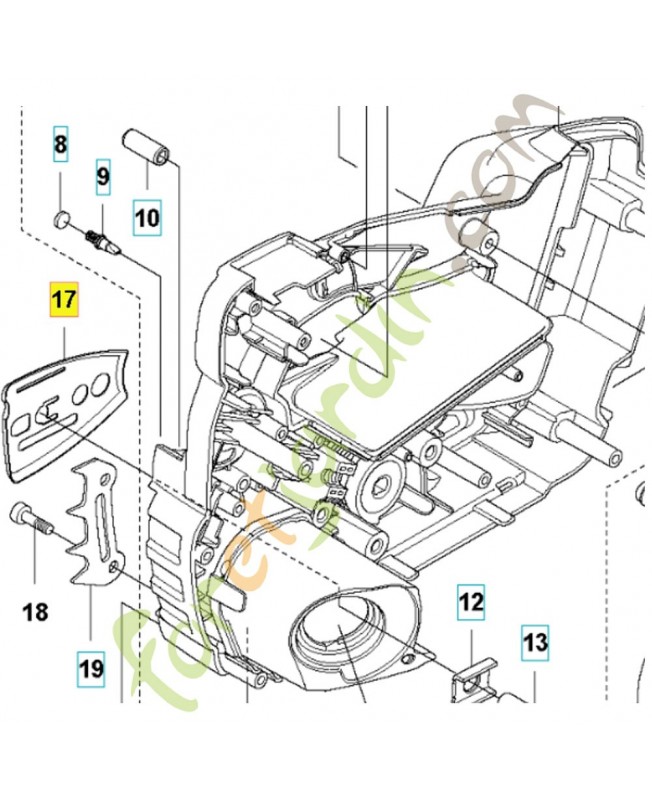 8
9
10
17
18
19
12
13
foretjardin.com