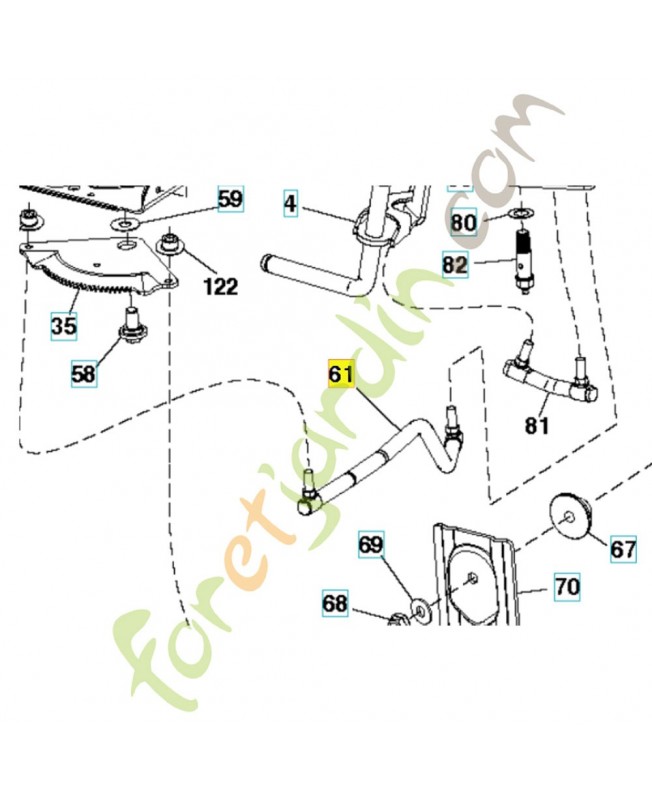 59
4
80
82
122
35
58
61
81
67
69
70
68
foretjardin.com