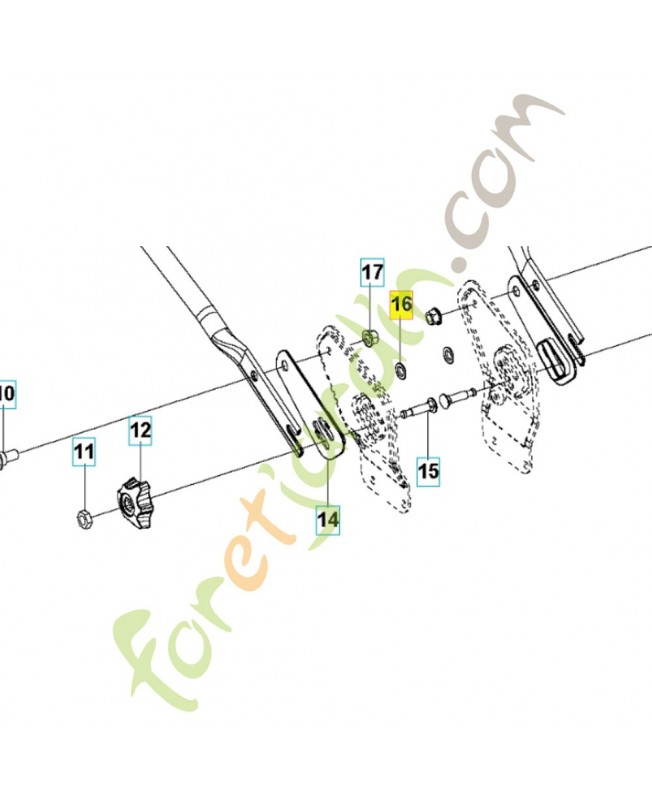 17
16
10
12
11
15
14
foretjardin.com