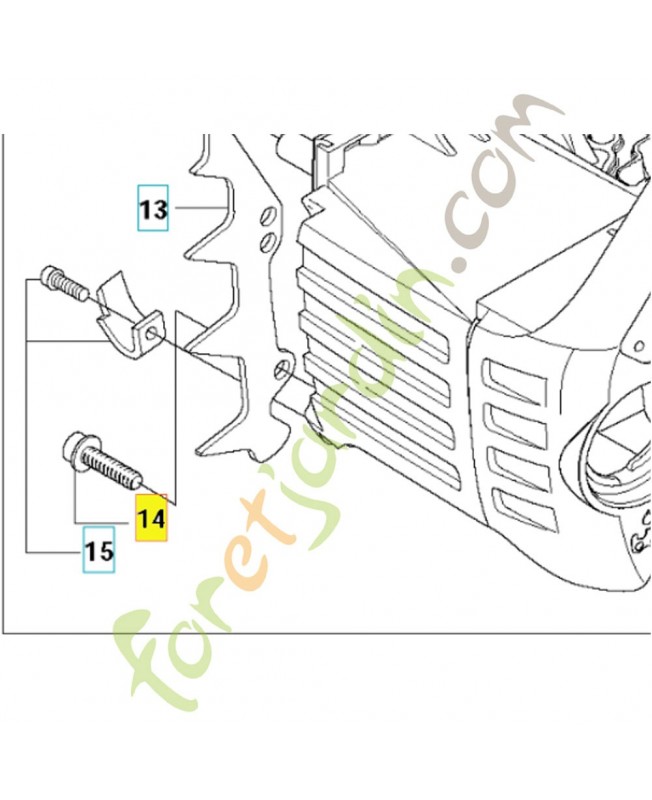 13

14

15

foretjardin.com