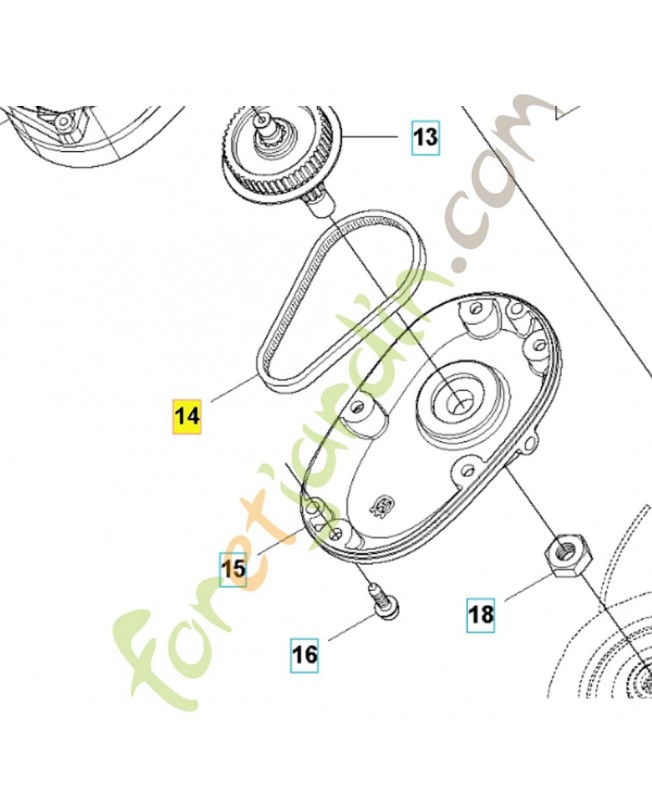 13

14

15

16

18

foretjardin.com