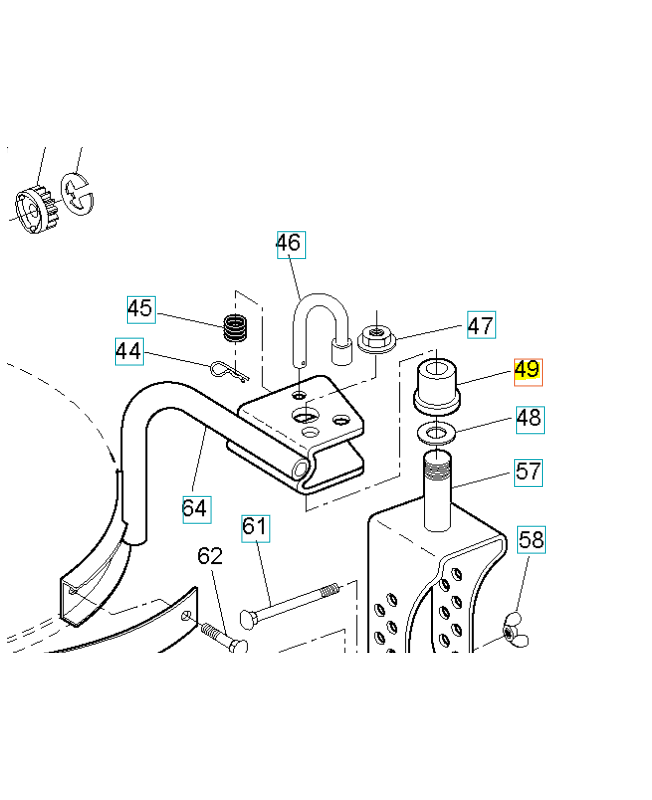 46
45
47
44
49
48
57
64
61
58
62