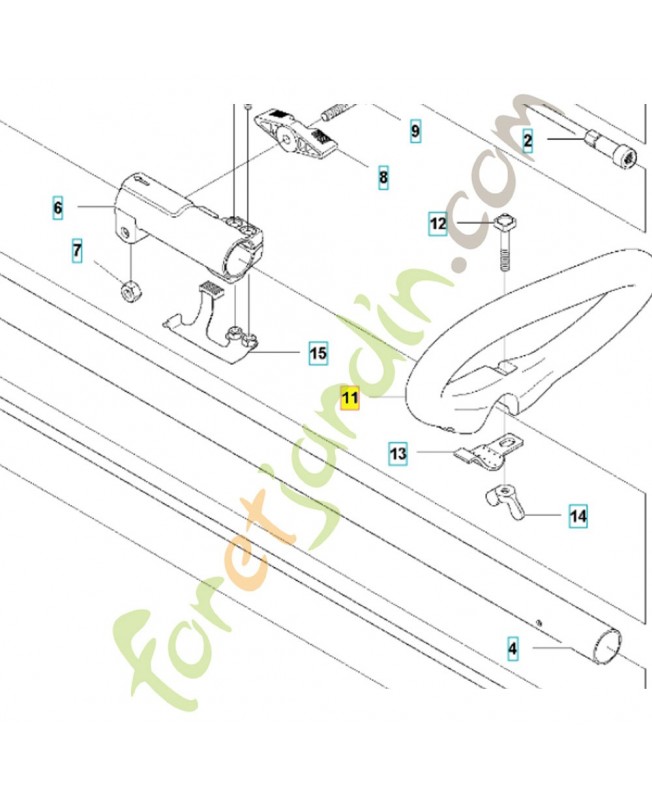 9
2
8
6
12
7
15
11
13
14
4
foretjardin.com