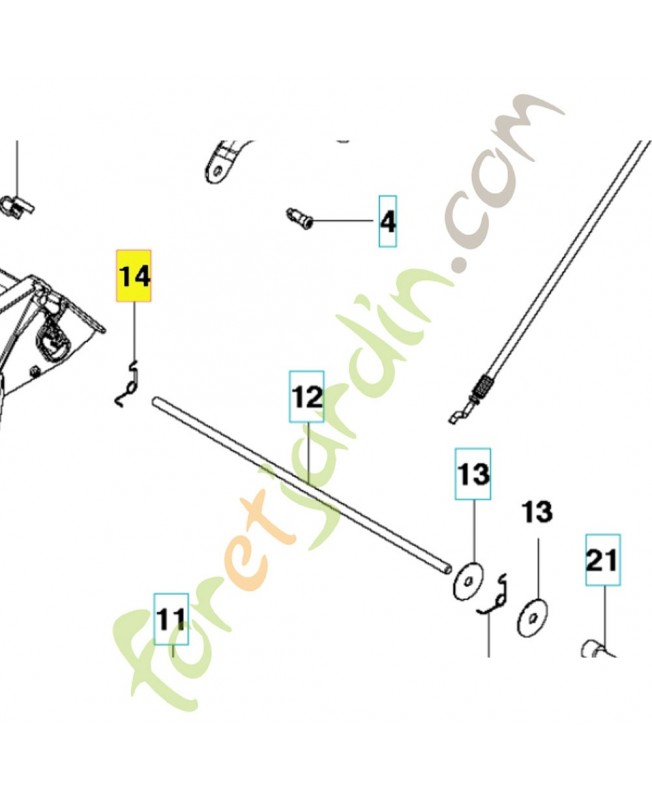 4

14

12

13

13

21

11

foretjardin.com