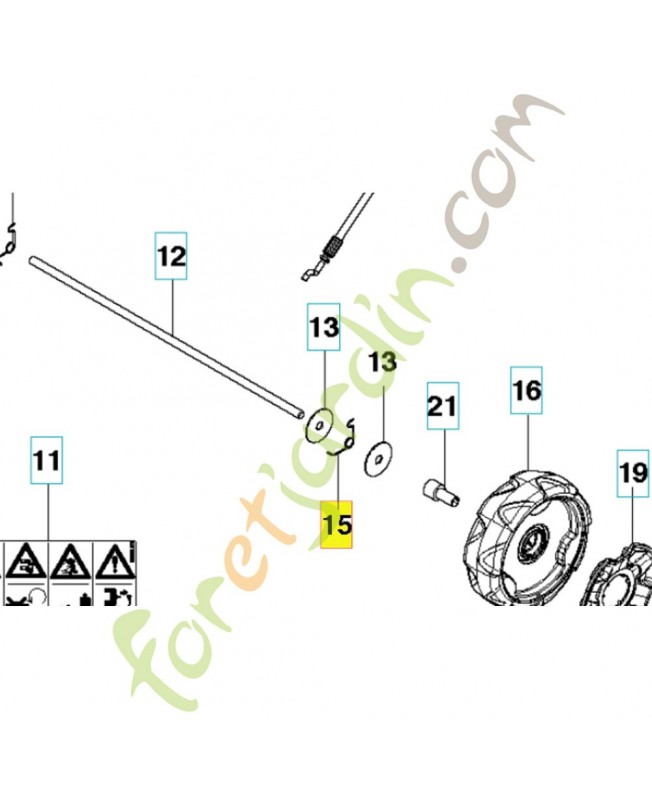 12
13
13
21
16
19
11
15
foretjardin.com