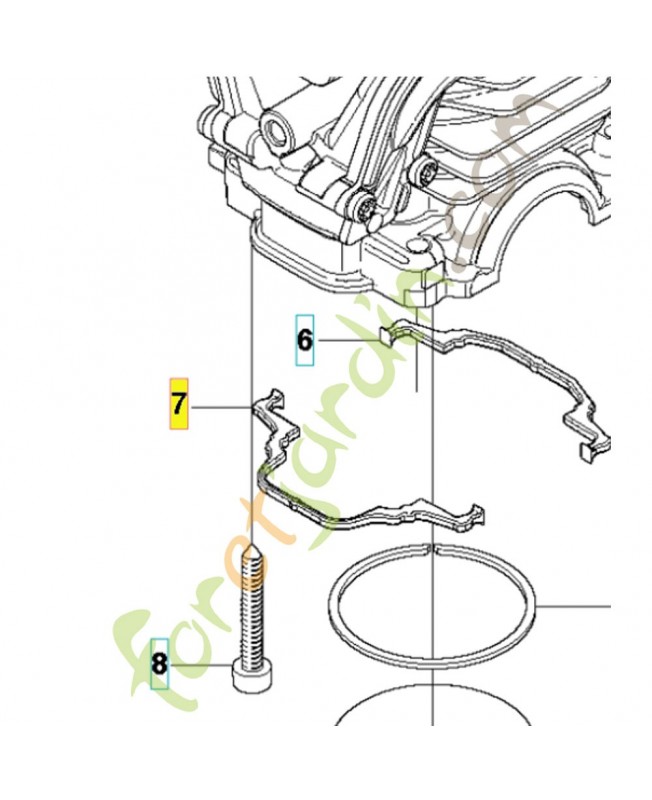 6

7

8

foretjardin.com