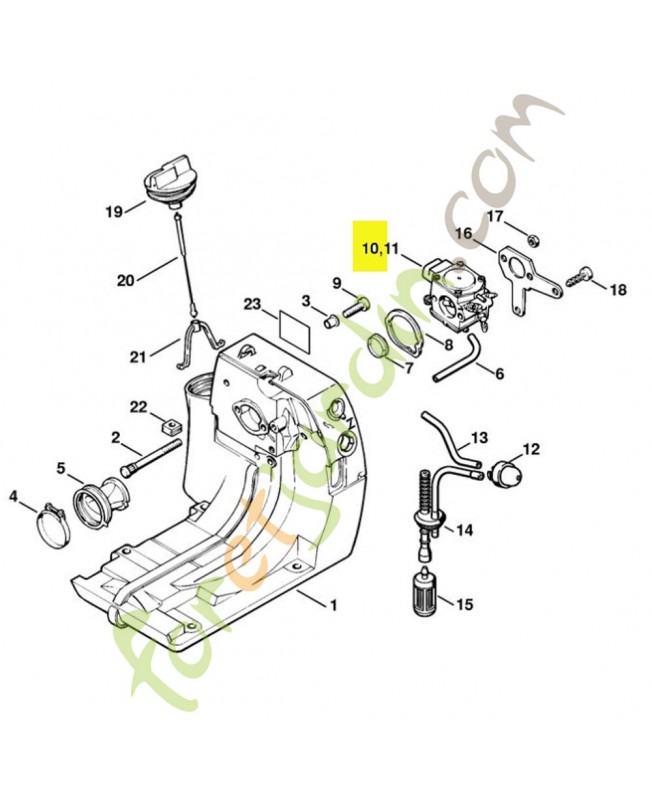 19
20
21
23
3
9
10,11
17
16
18
8
7
6
22
2
5
4
13
12
14
15
1
foretjardin.com