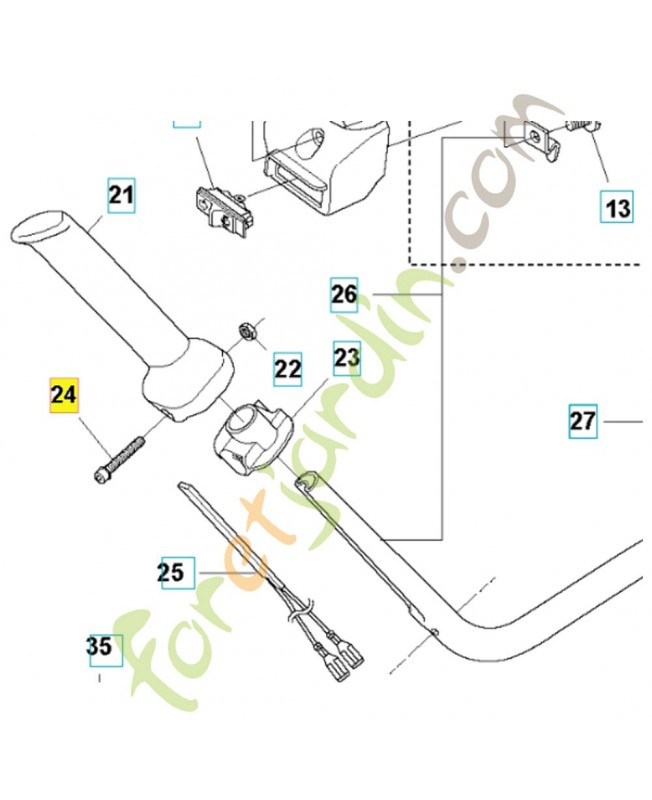 21
13
26
22
23
24
27
25
35
foretjardin.com