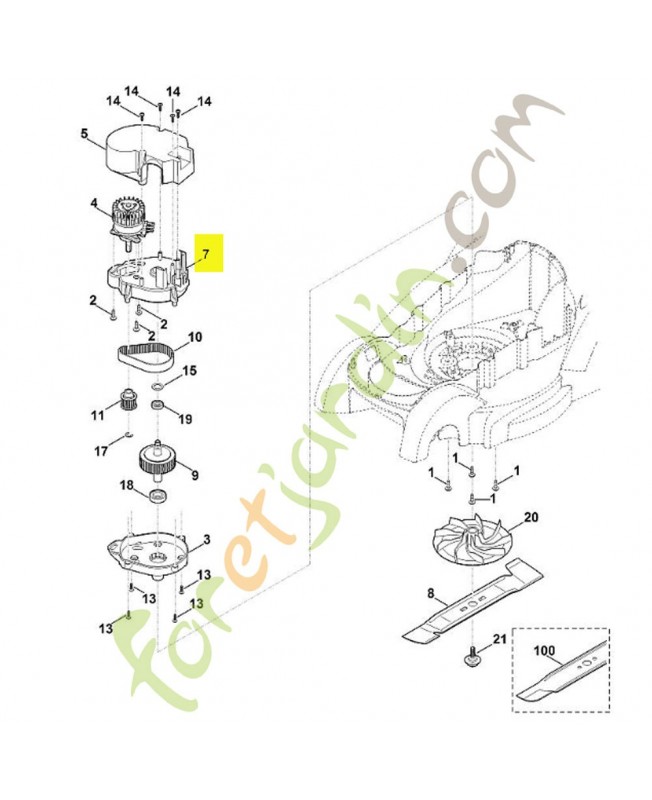 14
14
14
14
5
4
7
2
2
2
10
15
11
19
17
9
18
3
13
13
13
13
1
1
1
1
20
8
21
100
foretjardin.com