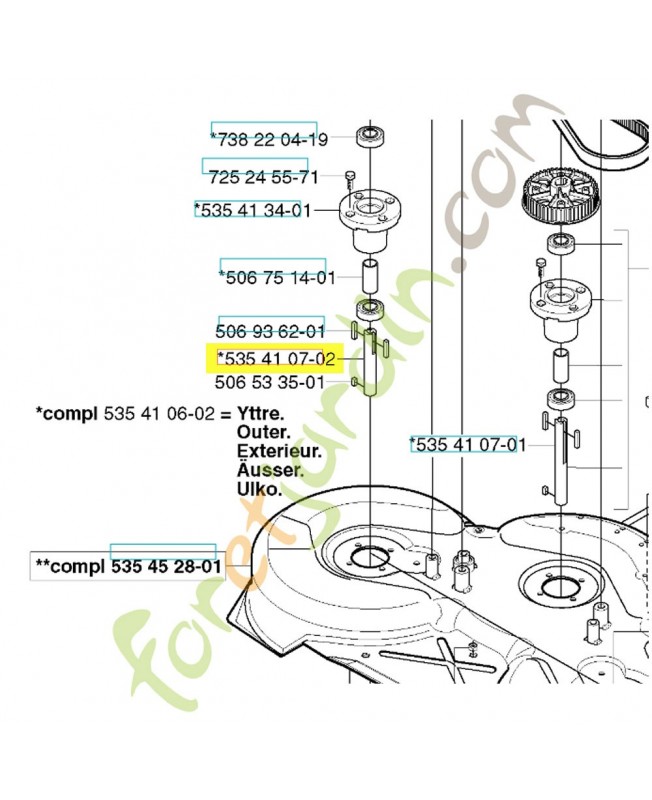 *738 22 04-19
725 24 55-71
*535 41 34-01
*506 75 14-01
506 93 62-01
*535 41 07-02
506 53 35-01
*compl 535 41 06-02 = Yttre.
Outer.
Exterieur.
Äusser.
Ulko.
*535 41 07-01
**compl 535 45 28-01
foretjardin.com