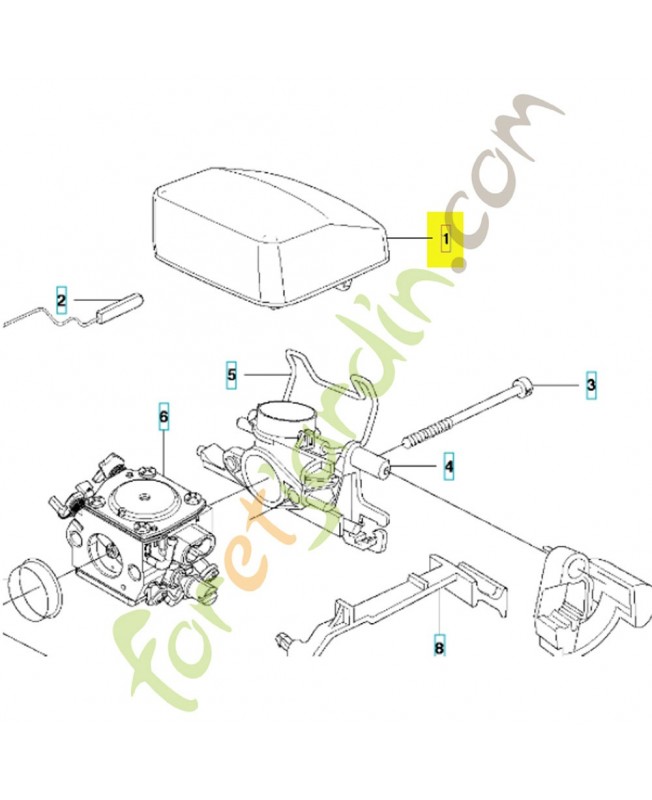 1
2
5
3
6
4
8
foretjardin.com