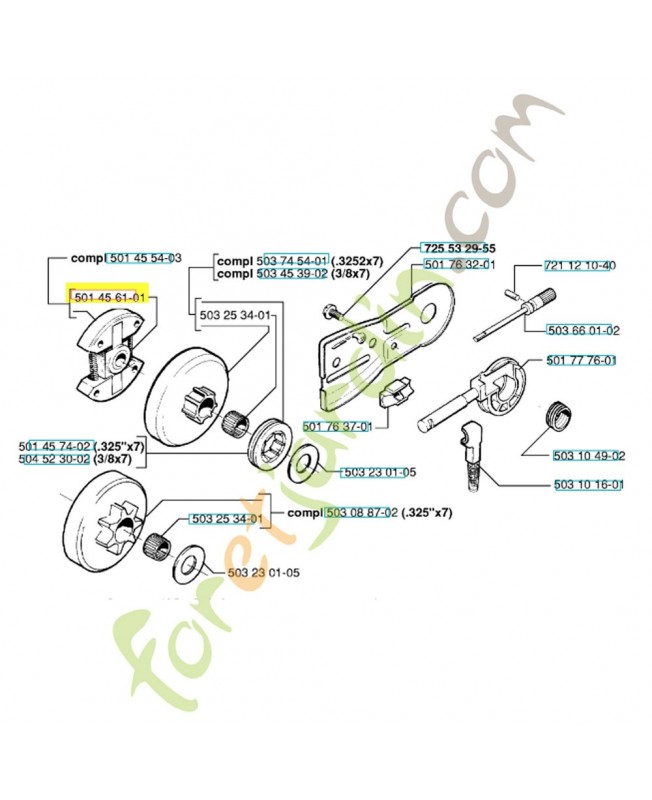 compl 501 45 54-03

501 45 61-01

compl 503 74 54-01 (.3252x7)
compl 503 45 39-02 (3/8x7)

503 25 34-01

725 53 29-55
501 76 32-01

721 12 10-40

503 66 01-02

501 77 76-01

501 76 37-01

501 45 74-02 (.325"x7)
504 52 30-02 (3/8x7)

503 23 01-05

503 10 49-02

503 10 16-01

503 25 34-01

compl 503 08 87-02 (.325"x7)

503 23 01-05

foretjardin.com