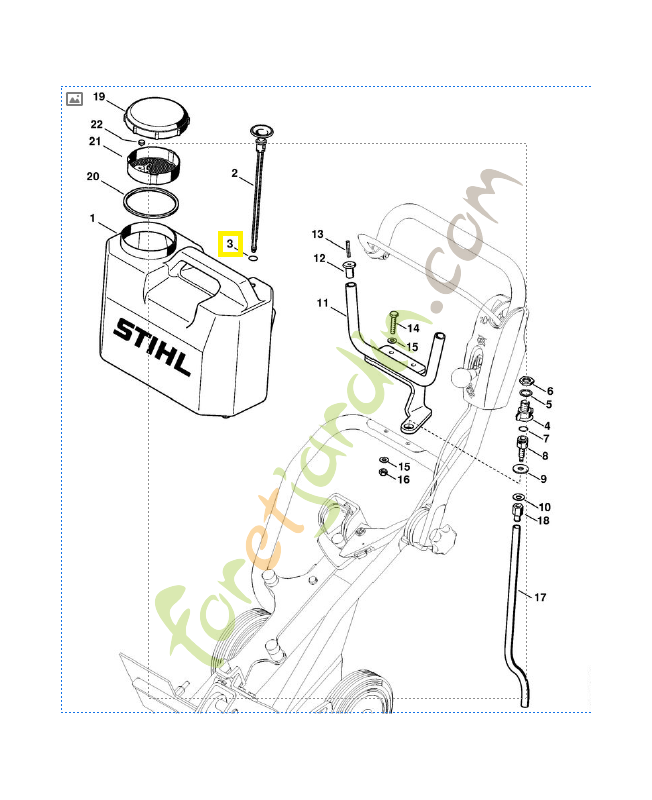 19
22
21
20
1
2
3
STIHL
13
12
11
14
15
6
5
4
7
8
9
15
16
10
18
17
foretjardin.com