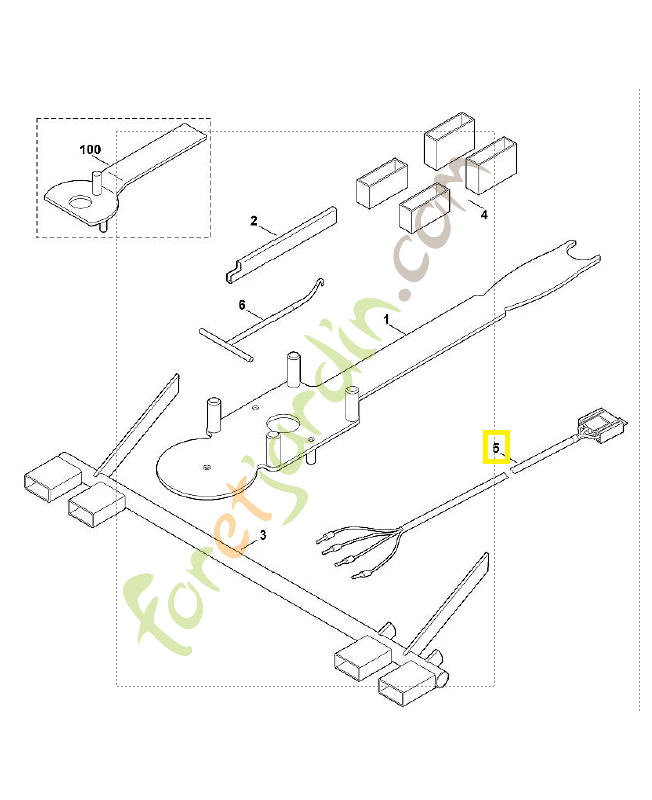 100
2
4
6
1
5
3
foretjardin.com