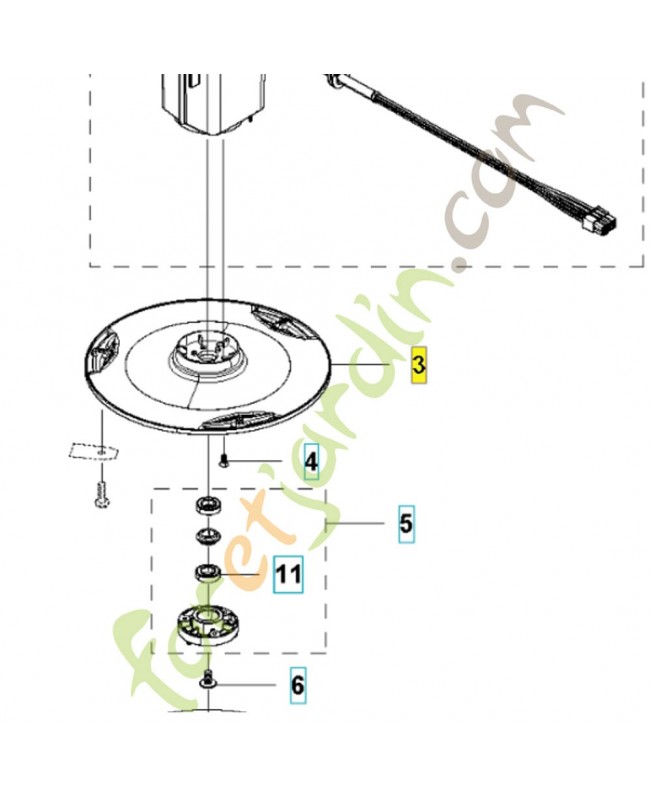 3
4
5
11
6
foretjardin.com